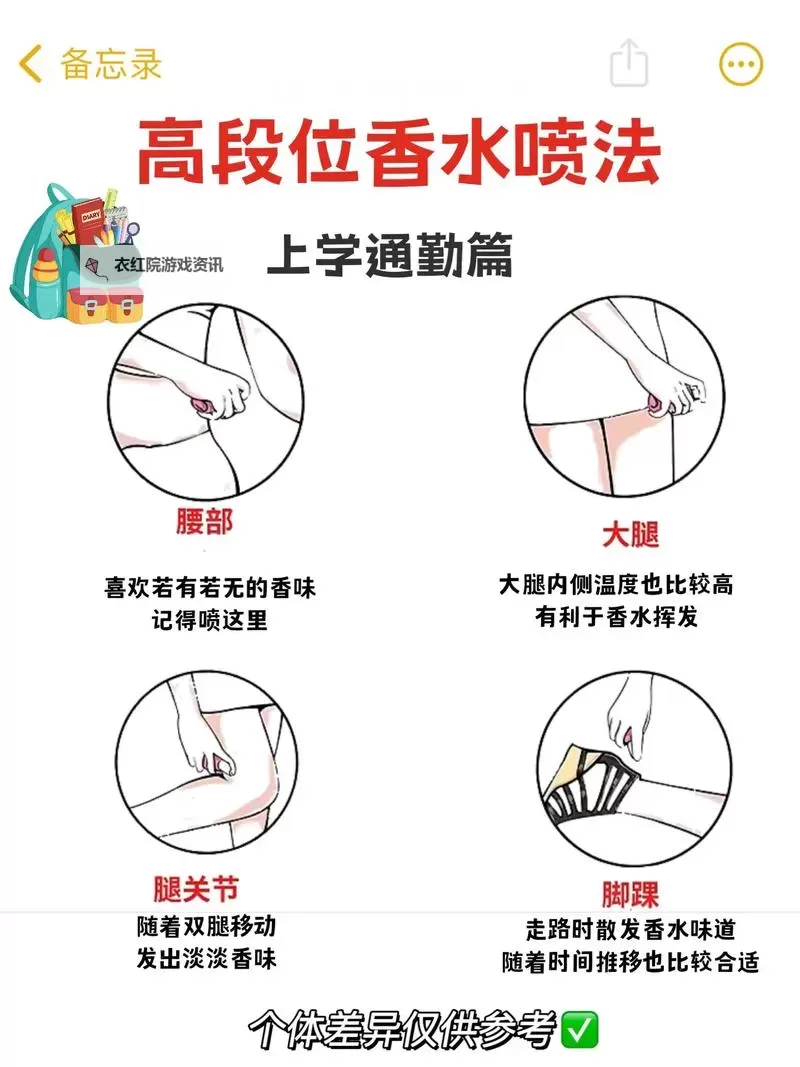 备忘录

高段位香水喷法

DIARY

衣红院游戏资讯

上学通勤篇

腰部

喜欢若有若无的香味
记得喷这里

大腿

大腿内侧温度也比较高
有利于香水挥发

腿关节

随着双腿移动
发出淡淡香味

脚踝

走路时散发香水味道
随着时间推移也比较合适

个体差异仅供参考✅